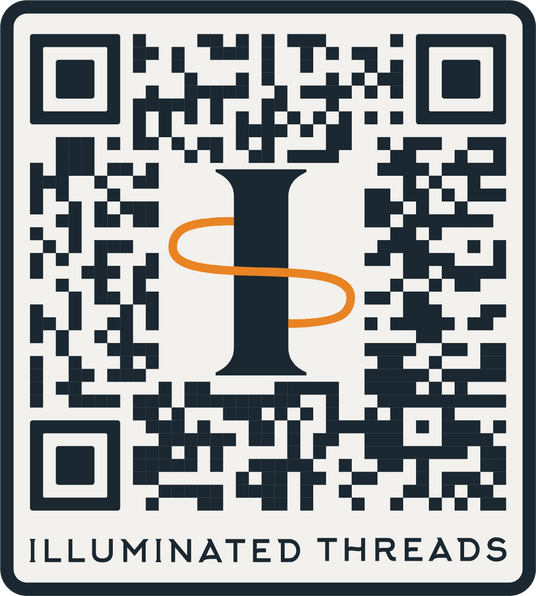 I

ILLUMINATED THREADS